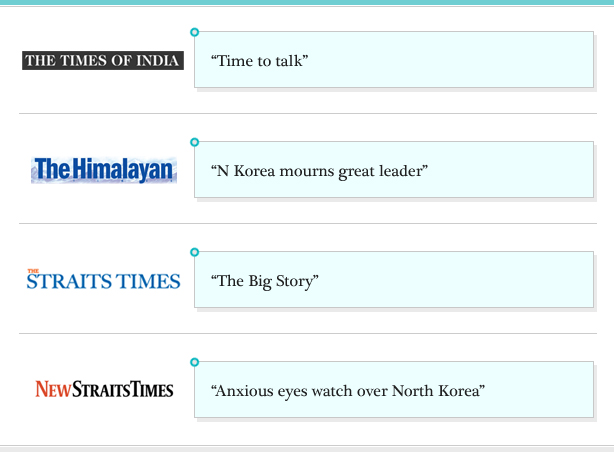 THE TIMES OF INDIA

"Time to talk"

The Himalayan

"N Korea mourns great leader"

THE STRAITS TIMES

"The Big Story"

NEW STRAITS TIMES

"Anxious eyes watch over North Korea"